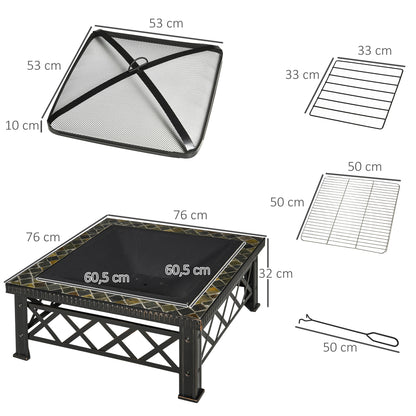 53 cm
53 cm
10 cm
33 cm
33 cm
50 cm
50 cm
76 cm
76 cm
60,5 cm
60,5 cm
32 cm
50 cm